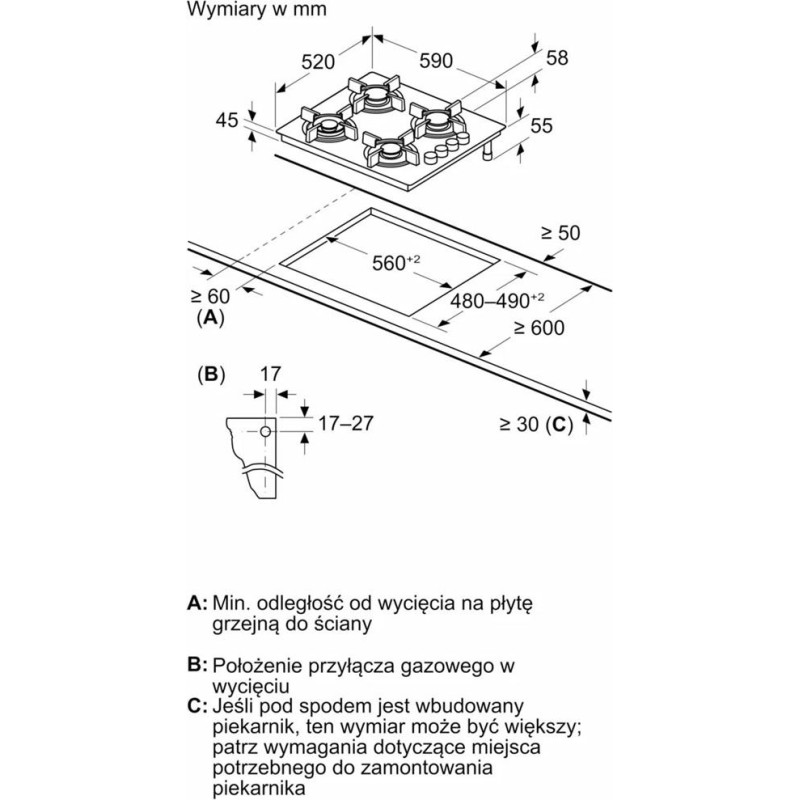 Wymiary w mm

520
590
58
45
55

≥ 50
$560^{+2}$
≥ 60
(A)
$480–490^{+2}$
≥ 600

(B)
17
17–27
≥ 30 (C)

A: Min. odległość od wycięcia na płytę grzejną do ściany

B: Położenie przyłącza gazowego w wycięciu
C: Jeśli pod spodem jest wbudowany piekarnik, ten wymiar może być większy; patrz wymagania dotyczące miejsca potrzebnego do zamontowania piekarnika